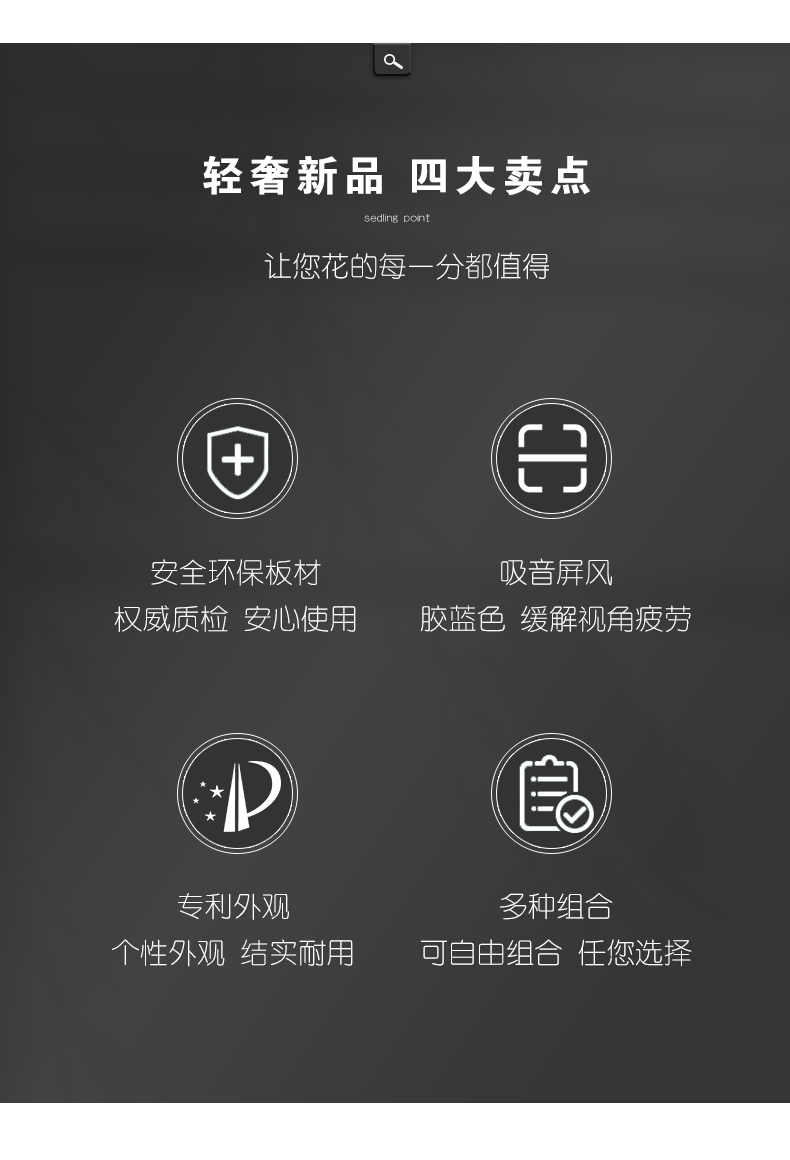 轻奢新品 四大卖点

sedling point

让您花的每一分都值得

安全环保板材

权威质检 安心使用

吸音屏风

胶蓝色 缓解视角疲劳

专利外观

个性外观 结实耐用

多种组合

可自由组合 任您选择