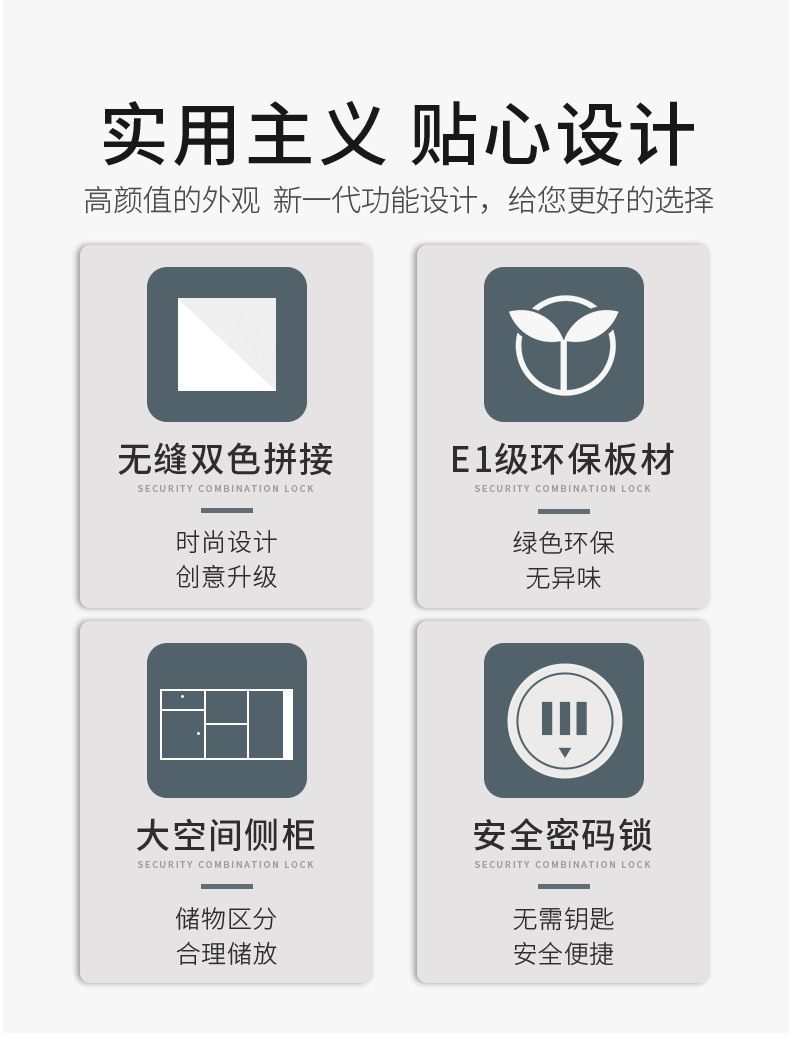 实用主义 贴心设计

高颜值的外观 新一代功能设计，给您更好的选择

无缝双色拼接

SECURITY COMBINATION LOCK

时尚设计
创意升级

E1级环保板材

SECURITY COMBINATION LOCK

绿色环保
无异味

大空间侧柜

SECURITY COMBINATION LOCK

储物区分
合理储放

安全密码锁

SECURITY COMBINATION LOCK

无需钥匙
安全便捷